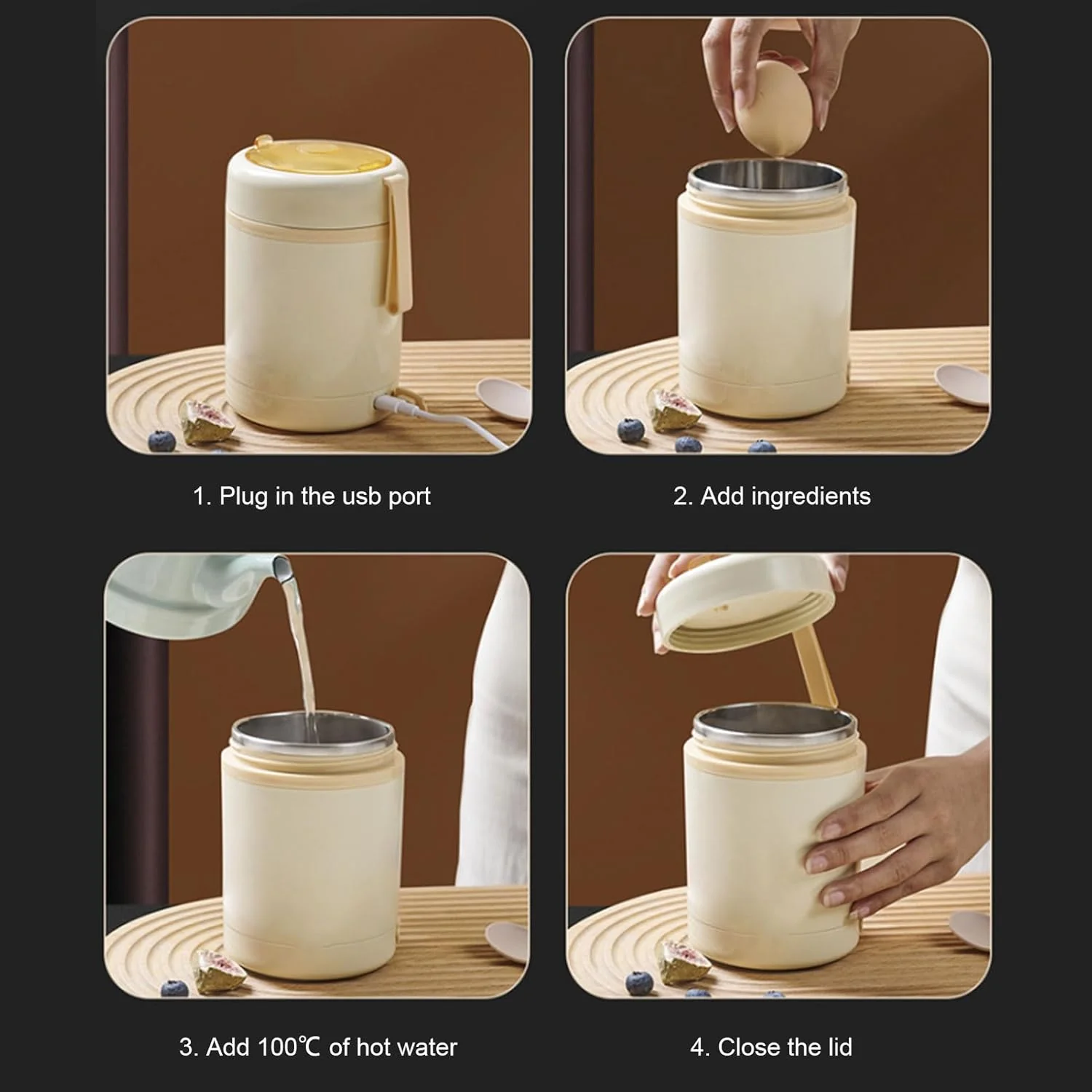 1. Plug in the usb port

2. Add ingredients

3. Add 100℃ of hot water

4. Close the lid