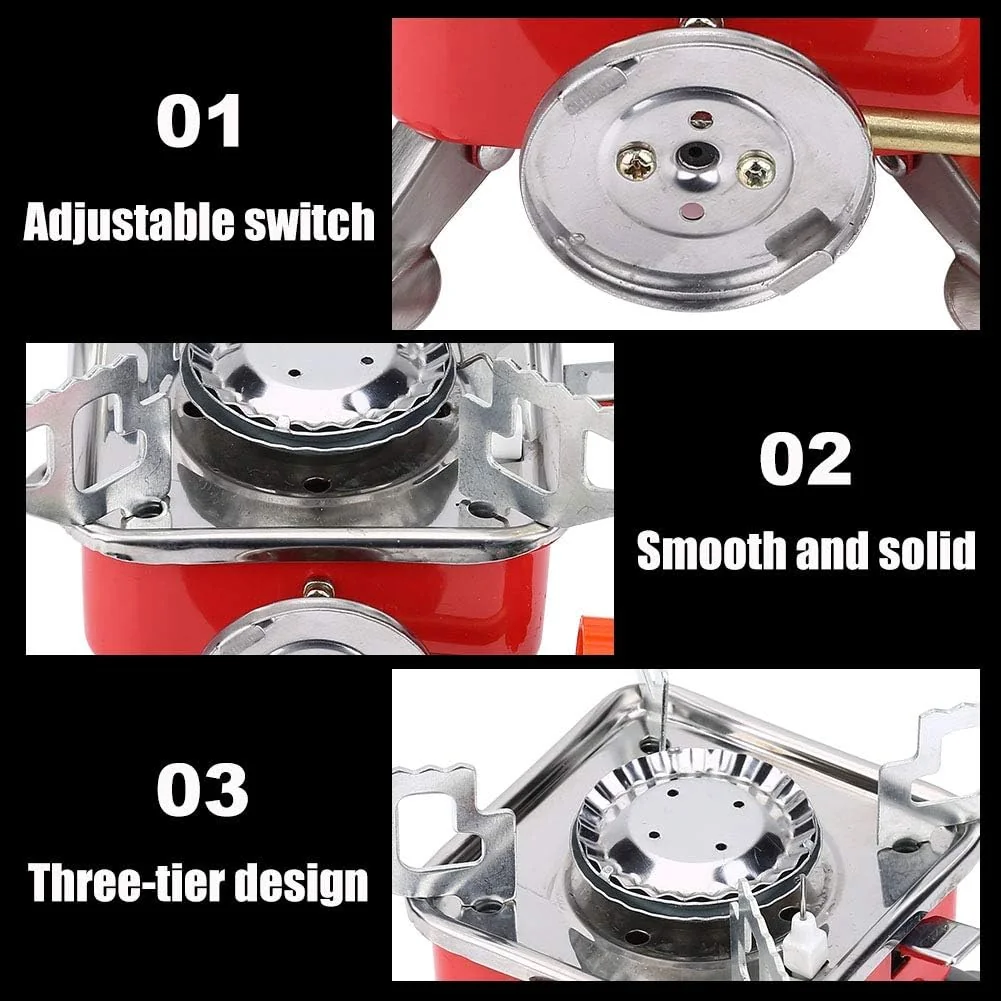 01

Adjustable switch

02

Smooth and solid

03

Three-tier design